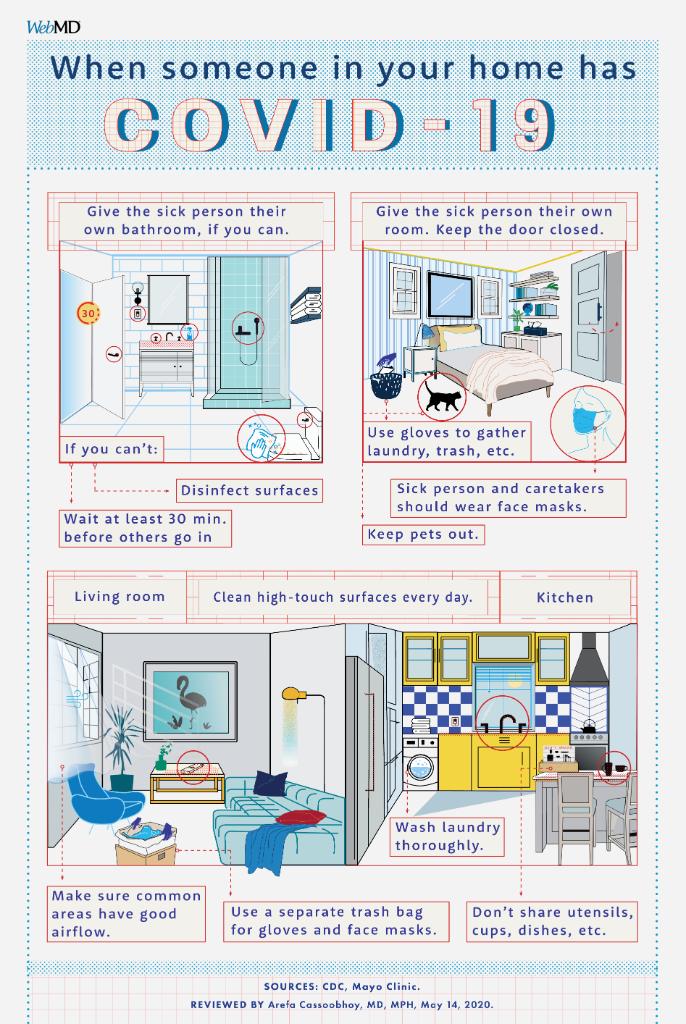 WebMD

When someone in your home has

COVID-19

Give the sick person their own bathroom, if you can.

30

If you can't:

Disinfect surfaces

Wait at least 30 min. before others go in

Give the sick person their own room. Keep the door closed.

Use gloves to gather laundry, trash, etc.

Sick person and caretakers should wear face masks.

Keep pets out.

Living room

Clean high-touch surfaces every day.

Kitchen

Wash laundry thoroughly.

Make sure common areas have good airflow.

Use a separate trash bag for gloves and face masks.

Don't share utensils, cups, dishes, etc.

SOURCES: CDC, Mayo Clinic.

REVIEWED BY Arefa Cassoobhoy, MD, MPH, May 14, 2020.