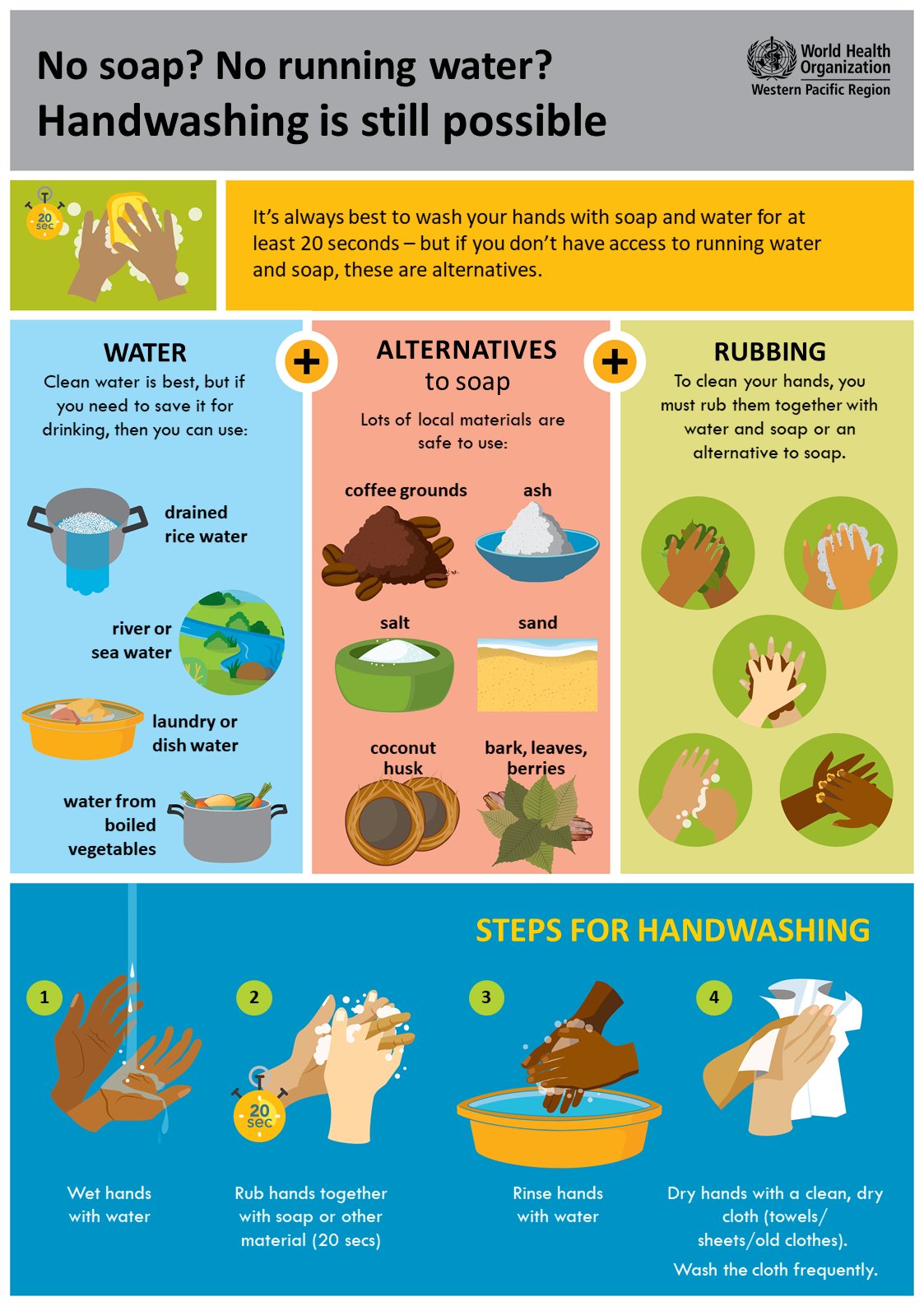 No soap? No running water?
Handwashing is still possible

World Health Organization
Western Pacific Region

20 sec

It's always best to wash your hands with soap and water for at least 20 seconds – but if you don't have access to running water and soap, these are alternatives.

WATER
Clean water is best, but if you need to save it for drinking, then you can use:

drained rice water

river or sea water

laundry or dish water

water from boiled vegetables

+

ALTERNATIVES to soap
Lots of local materials are safe to use:

coffee grounds

ash

salt

sand

coconut husk

bark, leaves, berries

+

RUBBING
To clean your hands, you must rub them together with water and soap or an alternative to soap.

STEPS FOR HANDWASHING

1
Wet hands with water

2
20 sec
Rub hands together with soap or other material (20 secs)

3
Rinse hands with water

4
Dry hands with a clean, dry cloth (towels/ sheets/old clothes).
Wash the cloth frequently.